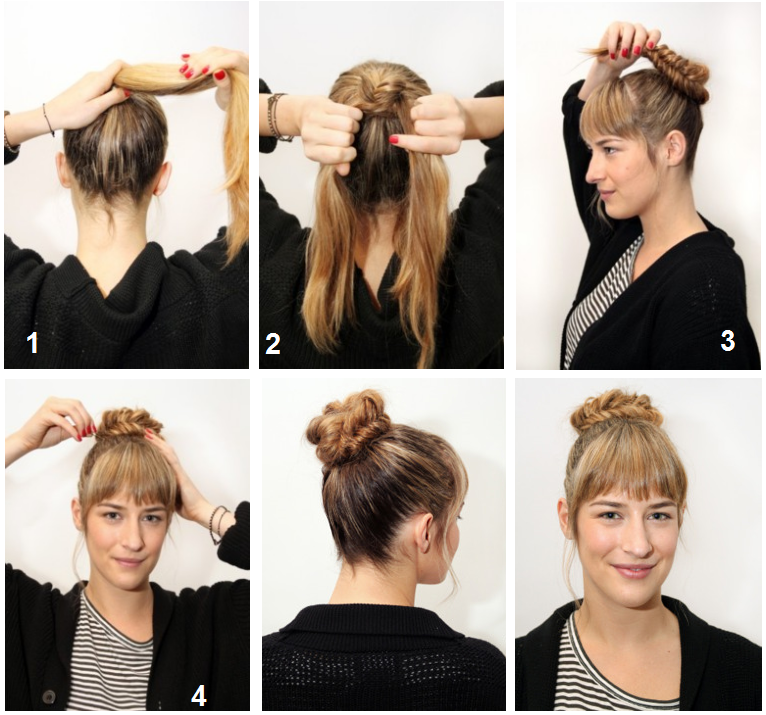 1
2
3
4